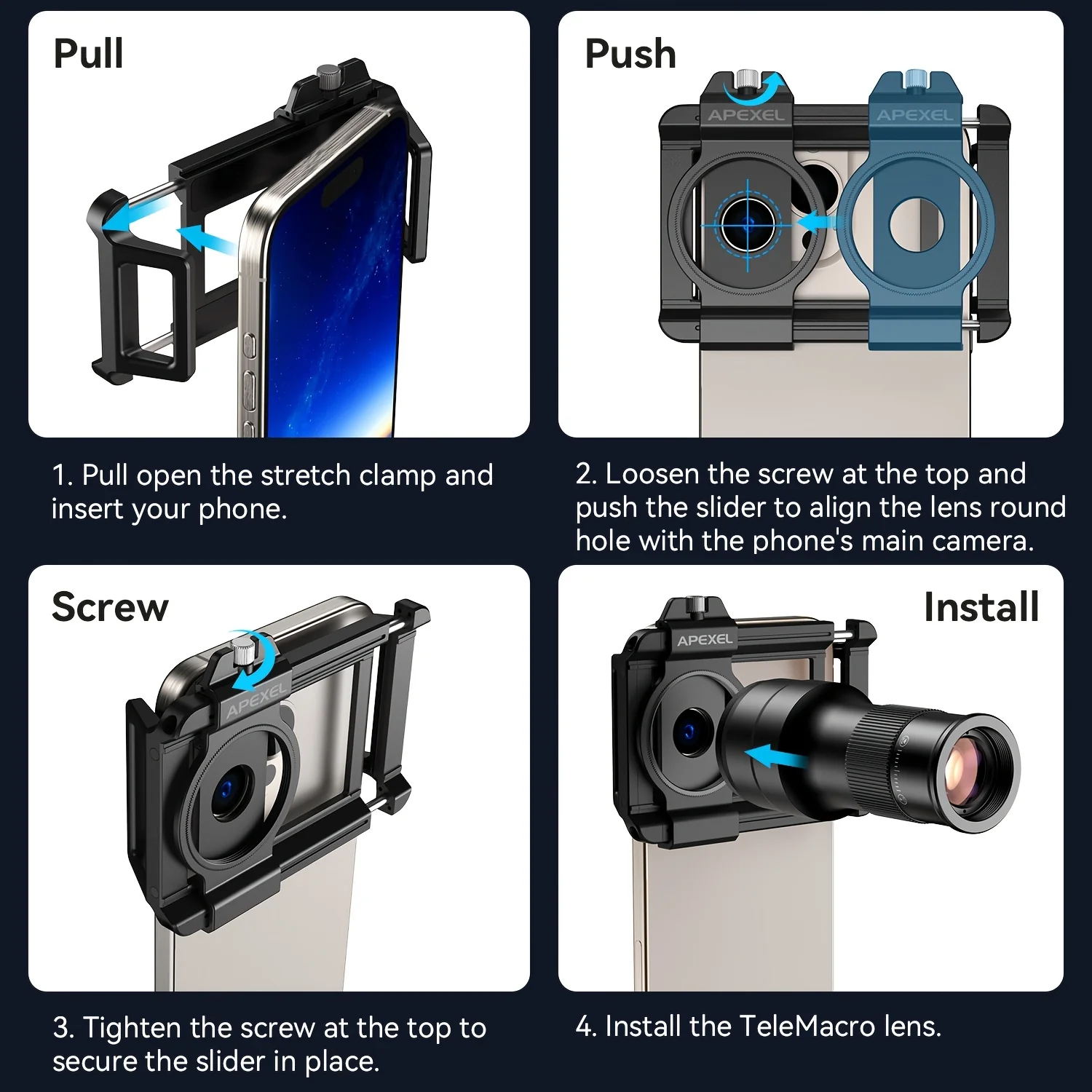 Pull

1. Pull open the stretch clamp and insert your phone.

Push

APEXEL

APEXEL

2. Loosen the screw at the top and push the slider to align the lens round hole with the phone's main camera.

Screw

APEXEL

3. Tighten the screw at the top to secure the slider in place.

Install

APEXEL

4. Install the TeleMacro lens.